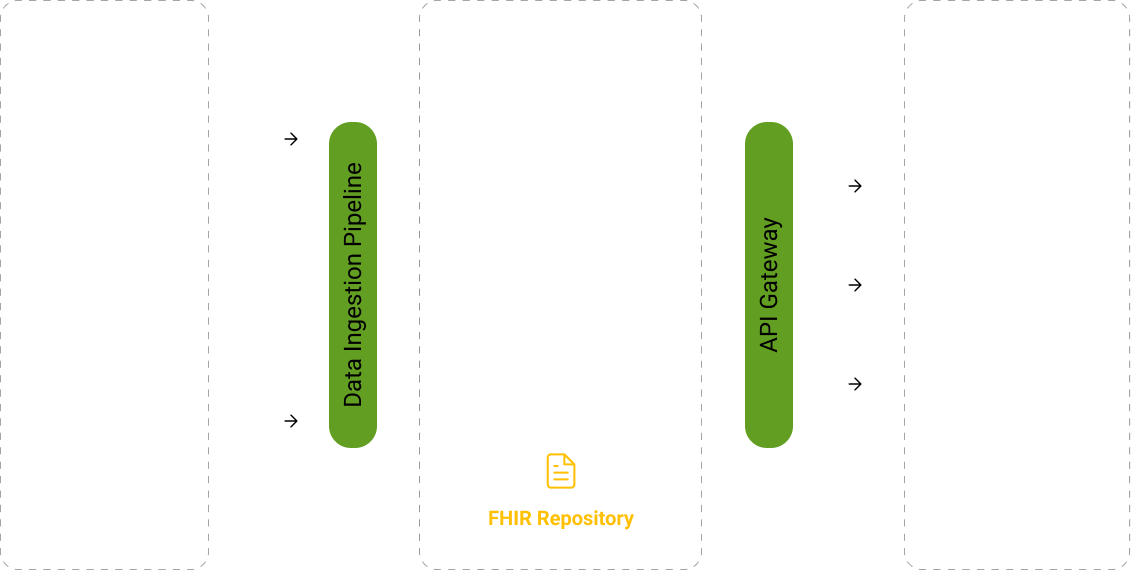 Data Ingestion Pipeline

FHIR Repository

API Gateway