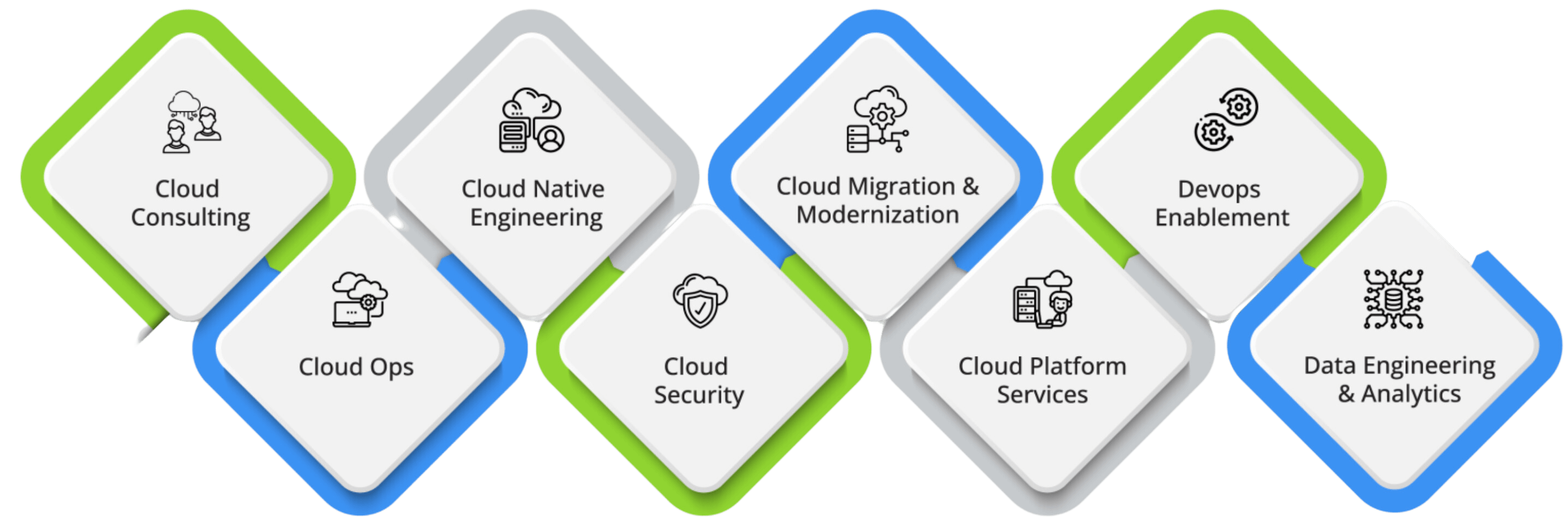 Cloud Consulting

Cloud Ops

Cloud Native Engineering

Cloud Security

Cloud Migration & Modernization

Cloud Platform Services

Devops Enablement

Data Engineering & Analytics